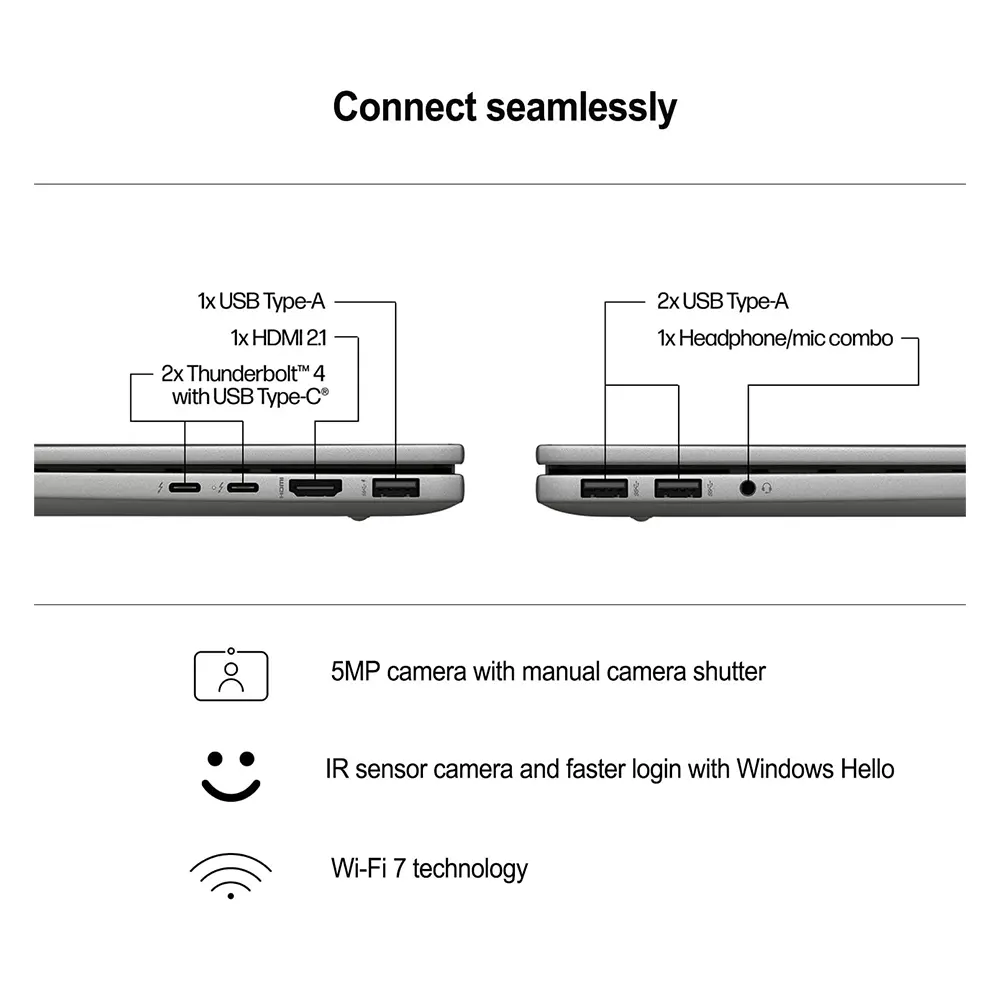 Connect seamlessly

1x USB Type-A
1x HDMI 2.1
2x Thunderbolt™ 4 with USB Type-C®

2x USB Type-A
1x Headphone/mic combo

5MP camera with manual camera shutter

IR sensor camera and faster login with Windows Hello

Wi-Fi 7 technology