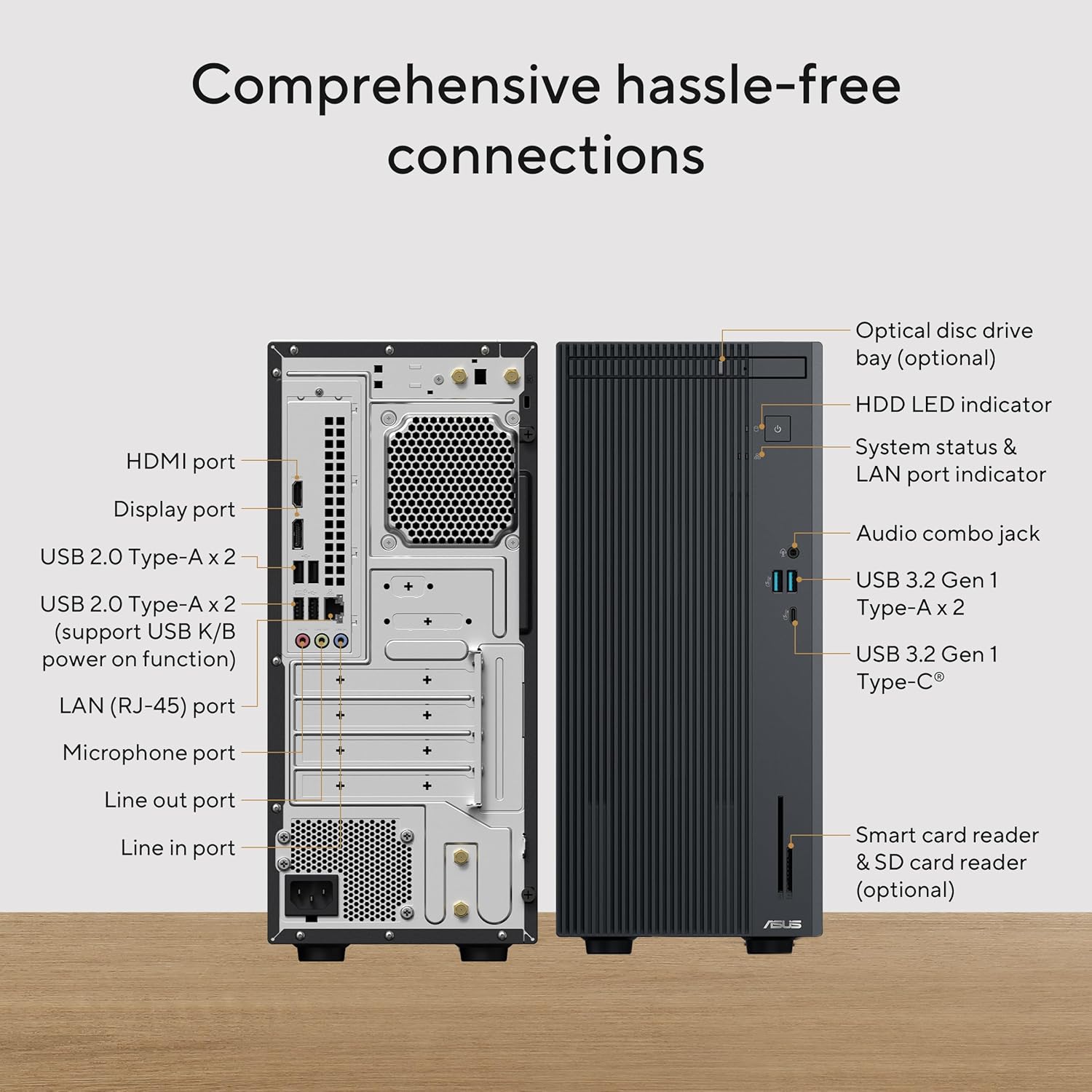 Comprehensive hassle-free connections

HDMI port

Display port

USB 2.0 Type-A x 2

USB 2.0 Type-A x 2 (support USB K/B power on function)

LAN (RJ-45) port

Microphone port

Line out port

Line in port

Optical disc drive bay (optional)

HDD LED indicator

System status & LAN port indicator

Audio combo jack

USB 3.2 Gen 1 Type-A x 2

USB 3.2 Gen 1 Type-C®

Smart card reader & SD card reader (optional)

ASUS